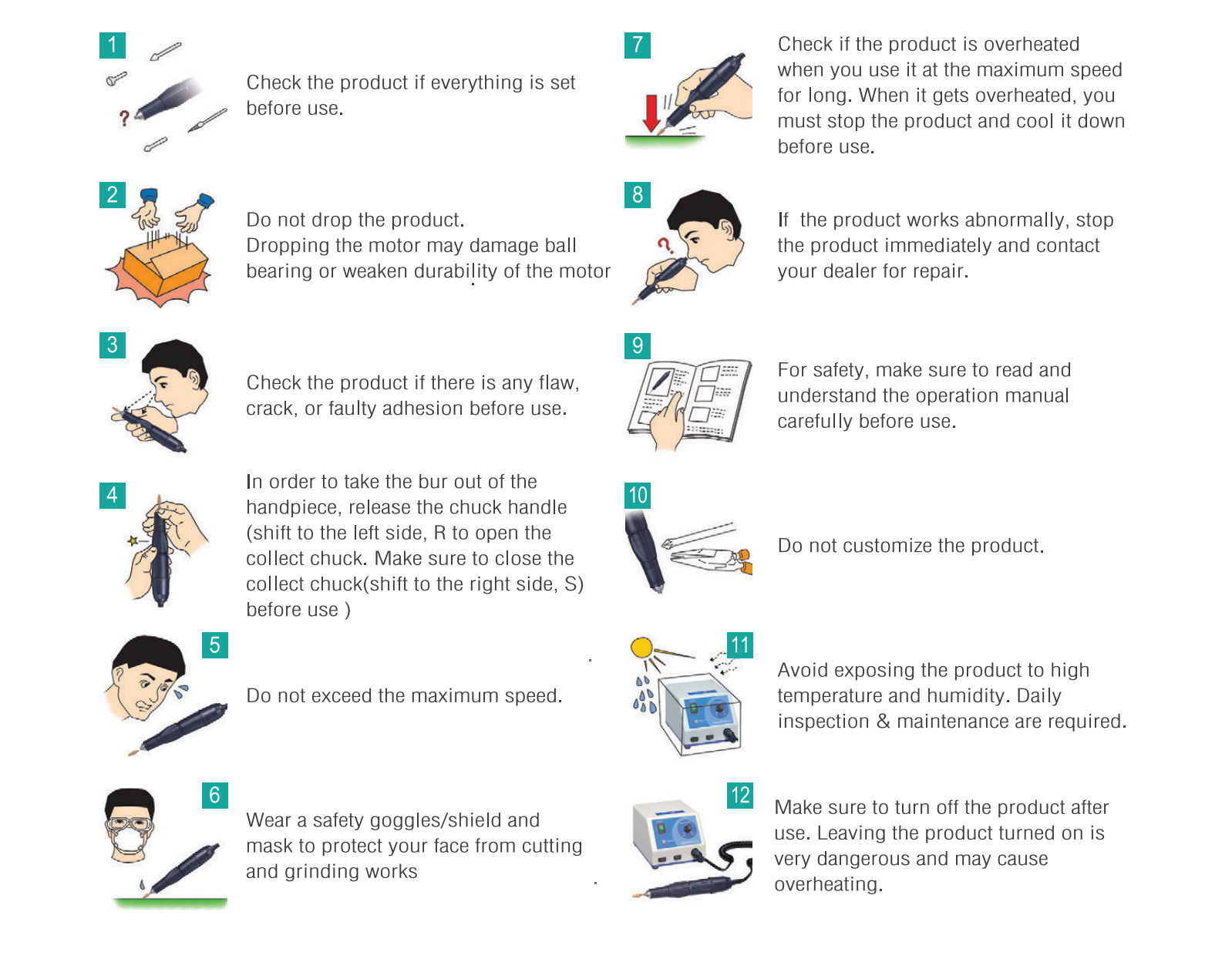 1

Check the product if everything is set before use.

2

Do not drop the product.
Dropping the motor may damage ball bearing or weaken durability of the motor

3

Check the product if there is any flaw, crack, or faulty adhesion before use.

4

In order to take the bur out of the handpiece, release the chuck handle (shift to the left side, R to open the collect chuck. Make sure to close the collect chuck(shift to the right side, S) before use )

5

Do not exceed the maximum speed.

6

Wear a safety goggles/shield and mask to protect your face from cutting and grinding works

7

Check if the product is overheated when you use it at the maximum speed for long. When it gets overheated, you must stop the product and cool it down before use.

8

If the product works abnormally, stop the product immediately and contact your dealer for repair.

9

For safety, make sure to read and understand the operation manual carefully before use.

10

Do not customize the product.

11

Avoid exposing the product to high temperature and humidity. Daily inspection & maintenance are required.

12

Make sure to turn off the product after use. Leaving the product turned on is very dangerous and may cause overheating.